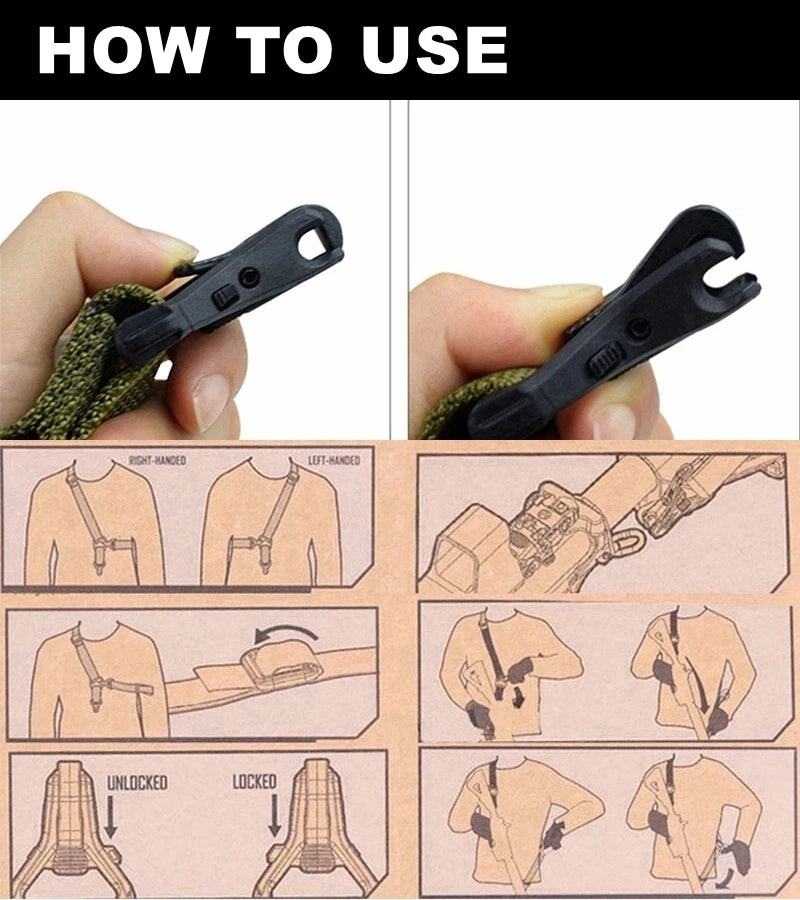 HOW TO USE

RIGHT-HANDED

LEFT-HANDED

UNLOCKED

LOCKED